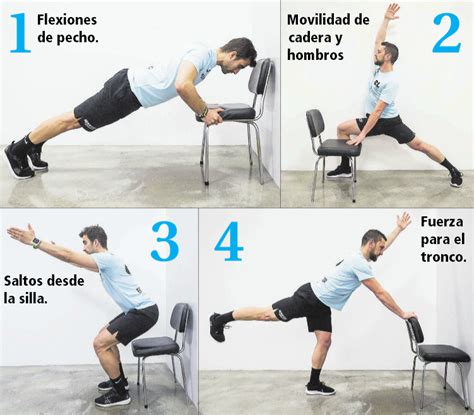 1 Flexiones de pecho.

Movilidad de cadera y hombros 2

3 Saltos desde la silla.

4 Fuerza para el tronco.