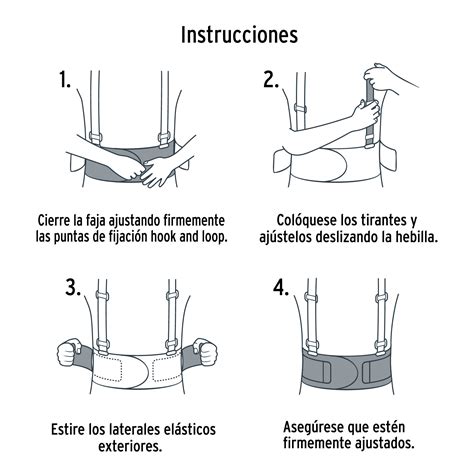 Instrucciones

1.

Cierre la faja ajustando firmemente las puntas de fijación hook and loop.

2.

Colóquese los tirantes y ajústelos deslizando la hebilla.

3.

Estire los laterales elásticos exteriores.

4.

Asegúrese que estén firmemente ajustados.