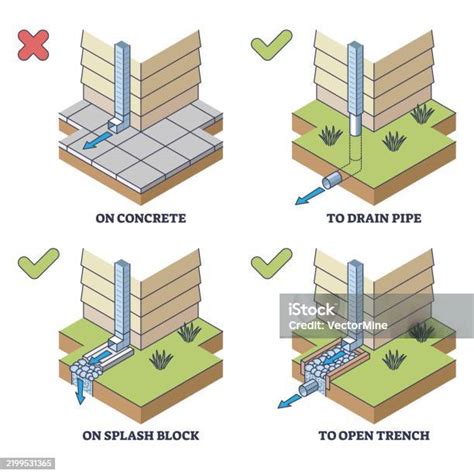 ON CONCRETE

TO DRAIN PIPE

ON SPLASH BLOCK

iStock
Credit: VectorMine

TO OPEN TRENCH

2199531365