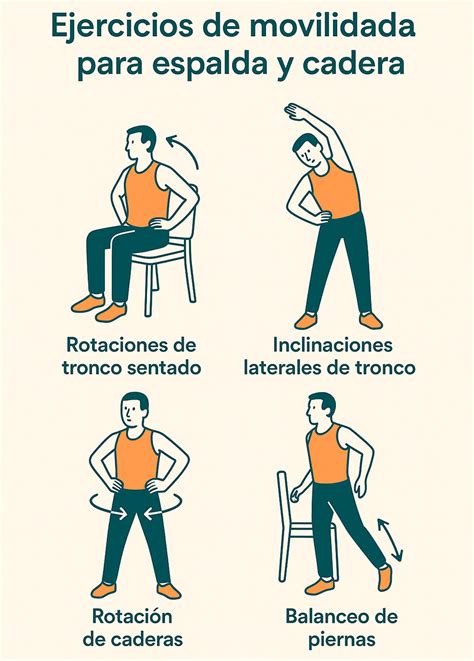 Ejercicios de movilidada para espalda y cadera

Rotaciones de tronco sentado

Inclinaciones laterales de tronco

Rotación de caderas

Balanceo de piernas