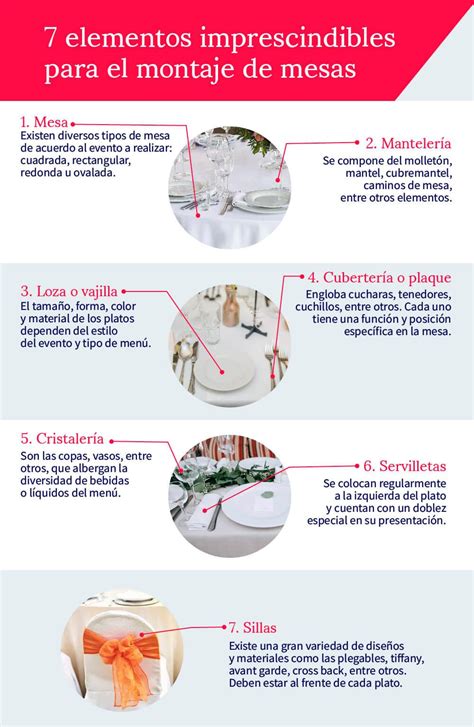 7 elementos imprescindibles para el montaje de mesas

1. Mesa
Existen diversos tipos de mesa de acuerdo al evento a realizar: cuadrada, rectangular, redonda u ovalada.

2. Mantelería
Se compone del molletón, mantel, cubremantel, caminos de mesa, entre otros elementos.

3. Loza o vajilla
El tamaño, forma, color y material de los platos dependen del estilo del evento y tipo de menú.

4. Cubertería o plaque
Engloba cucharas, tenedores, cuchillos, entre otros. Cada uno tiene una función y posición específica en la mesa.

5. Cristalería
Son las copas, vasos, entre otros, que albergan la diversidad de bebidas o líquidos del menú.

6. Servilletas
Se colocan regularmente a la izquierda del plato y cuentan con un doblez especial en su presentación.

7. Sillas
Existe una gran variedad de diseños y materiales como las plegables, tiffany, avant garde, cross back, entre otros. Deben estar al frente de cada plato.