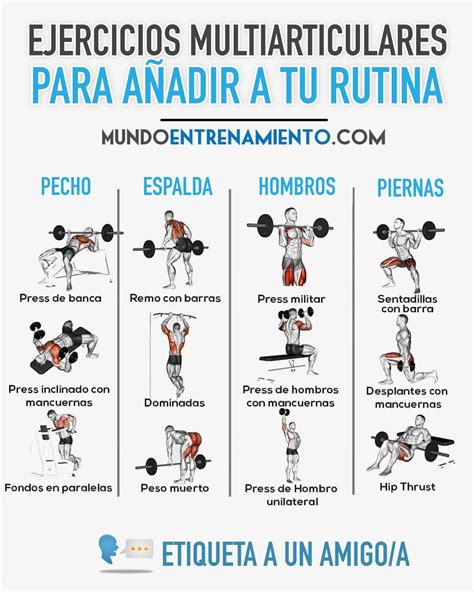 EJERCICIOS MULTIARTICULARES
PARA AÑADIR A TU RUTINA

MUNDOENTRENAMIENTO.COM

PECHO

Press de banca

Press inclinado con mancuernas

Fondos en paralelas

ESPALDA

Remo con barras

Dominadas

Peso muerto

HOMBROS

Press militar

Press de hombros con mancuernas

Press de Hombro unilateral

PIERNAS

Sentadillas con barra

Desplantes con mancuernas

Hip Thrust

ETIQUETA A UN AMIGO/A