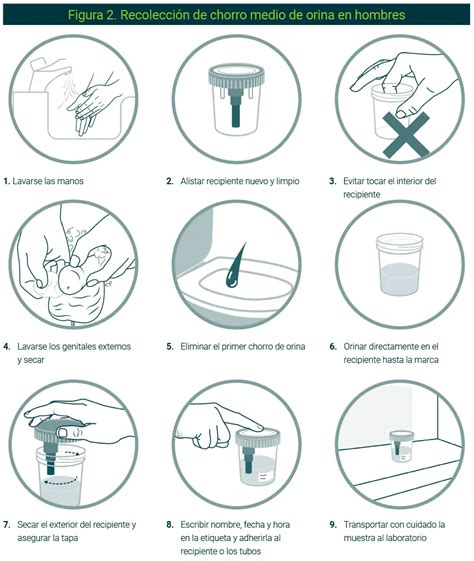 Figura 2. Recolección de chorro medio de orina en hombres

1. Lavarse las manos

2. Alistar recipiente nuevo y limpio

3. Evitar tocar el interior del recipiente

4. Lavarse los genitales externos y secar

5. Eliminar el primer chorro de orina

6. Orinar directamente en el recipiente hasta la marca

7. Secar el exterior del recipiente y asegurar la tapa

8. Escribir nombre, fecha y hora en la etiqueta y adherirla al recipiente o los tubos

9. Transportar con cuidado la muestra al laboratorio