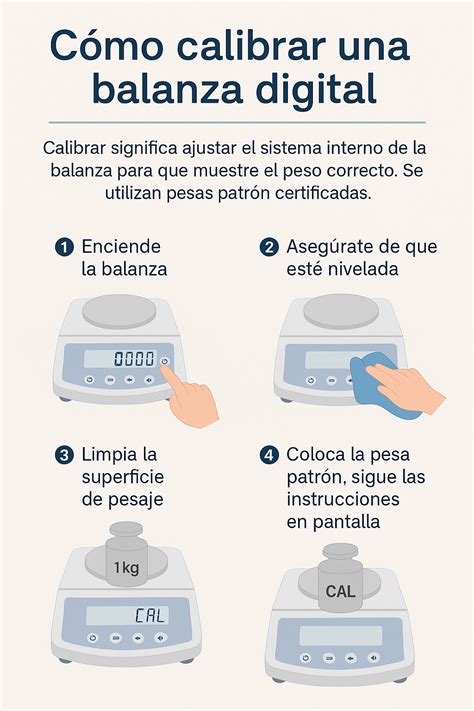 Cómo calibrar una balanza digital

Calibrar significa ajustar el sistema interno de la balanza para que muestre el peso correcto. Se utilizan pesas patrón certificadas.

1 Enciende la balanza

0000

2 Asegúrate de que esté nivelada

3 Limpia la superficie de pesaje

1kg

CAL

4 Coloca la pesa patrón, sigue las instrucciones en pantalla

CAL