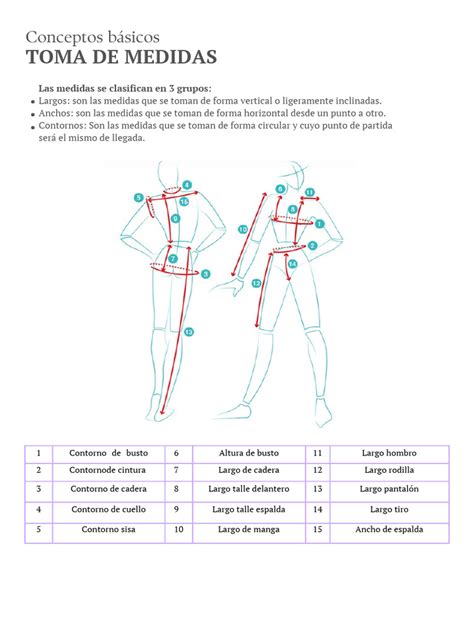 Conceptos básicos
TOMA DE MEDIDAS

Las medidas se clasifican en 3 grupos:
• Largos: son las medidas que se toman de forma vertical o ligeramente inclinadas.
• Anchos: son las medidas que se toman de forma horizontal desde un punto a otro.
• Contornos: Son las medidas que se toman de forma circular y cuyo punto de partida será el mismo de llegada.

4
5
15
9
7
3
13
6
11
8
1
10
2
14
12

| 1 | Contorno de busto | 6 | Altura de busto | 11 | Largo hombro |
|---|---|---|---|---|---|
| 2 | Contornode cintura | 7 | Largo de cadera | 12 | Largo rodilla |
| 3 | Contorno de cadera | 8 | Largo talle delantero | 13 | Largo pantalón |
| 4 | Contorno de cuello | 9 | Largo talle espalda | 14 | Largo tiro |
| 5 | Contorno sisa | 10 | Largo de manga | 15 | Ancho de espalda |